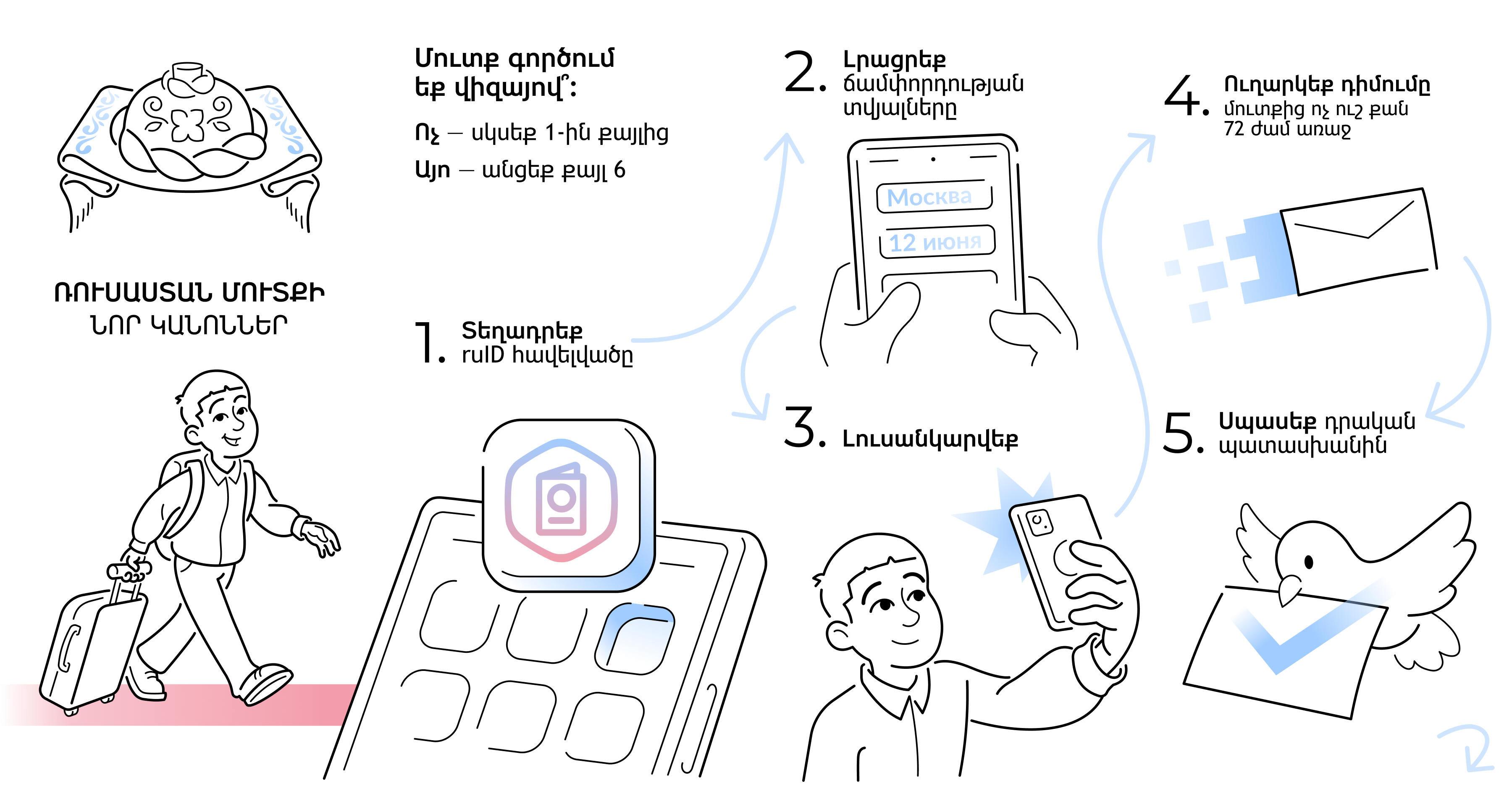 ՌՈՒՍԱՍՏԱՆ ՄՈՒՏՔԻ
ՆՈՐ ԿԱՆՈՆՆԵՐ

Մուտք գործում եք վիզայով՞:

Ոչ — սկսեք 1-ին քայլից

Այո — անցեք քայլ 6

1. Տեղադրեք ruID հավելվածը

2. Լրացրեք ճամփորդության տվյալները

Москва

12 июня

3. Լուսանկարվեք

4. Ուղարկեք դիմումը մուտքից ոչ ուշ քան 72 ժամ առաջ

5. Սպասեք դրական պատասխանին